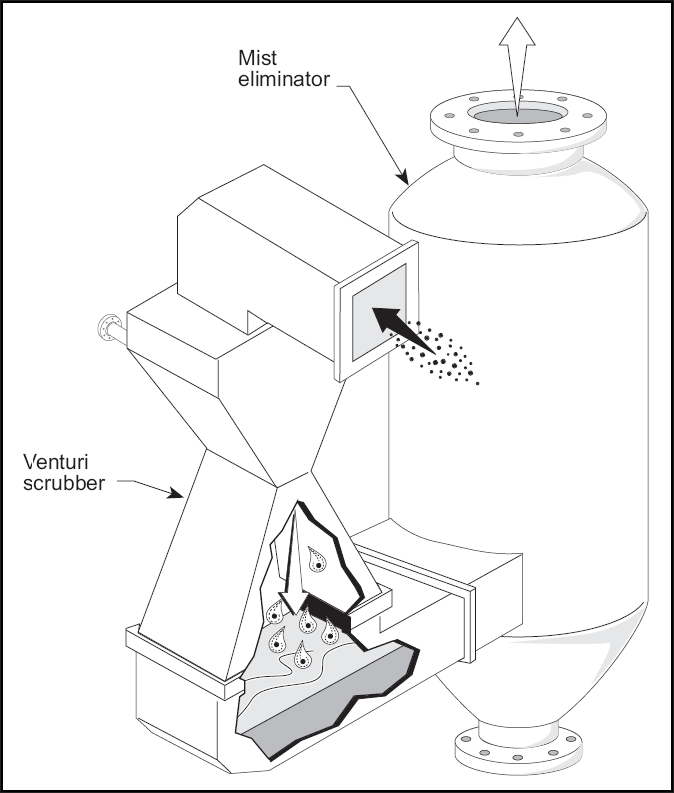 Mist eliminator

Venturi scrubber