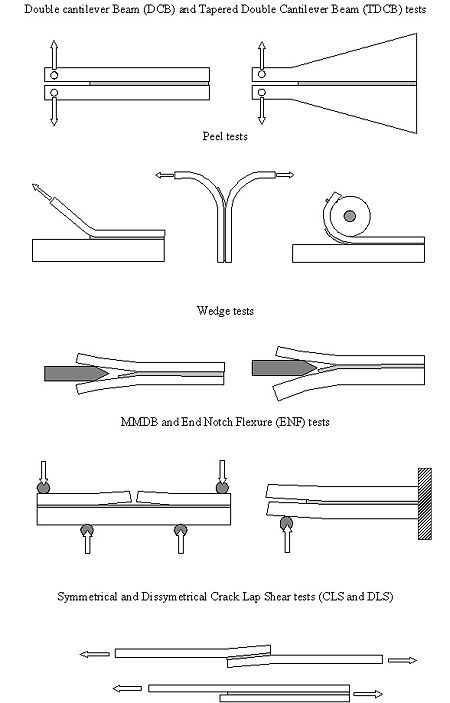 Double cantilever Beam (DCB) and Tapered Double Cantilever Beam (TDCB) tests

Peel tests

Wedge tests

MMDB and End Notch Flexure (ENF) tests

Symmetrical and Dissymetrical Crack Lap Shear tests (CLS and DLS)