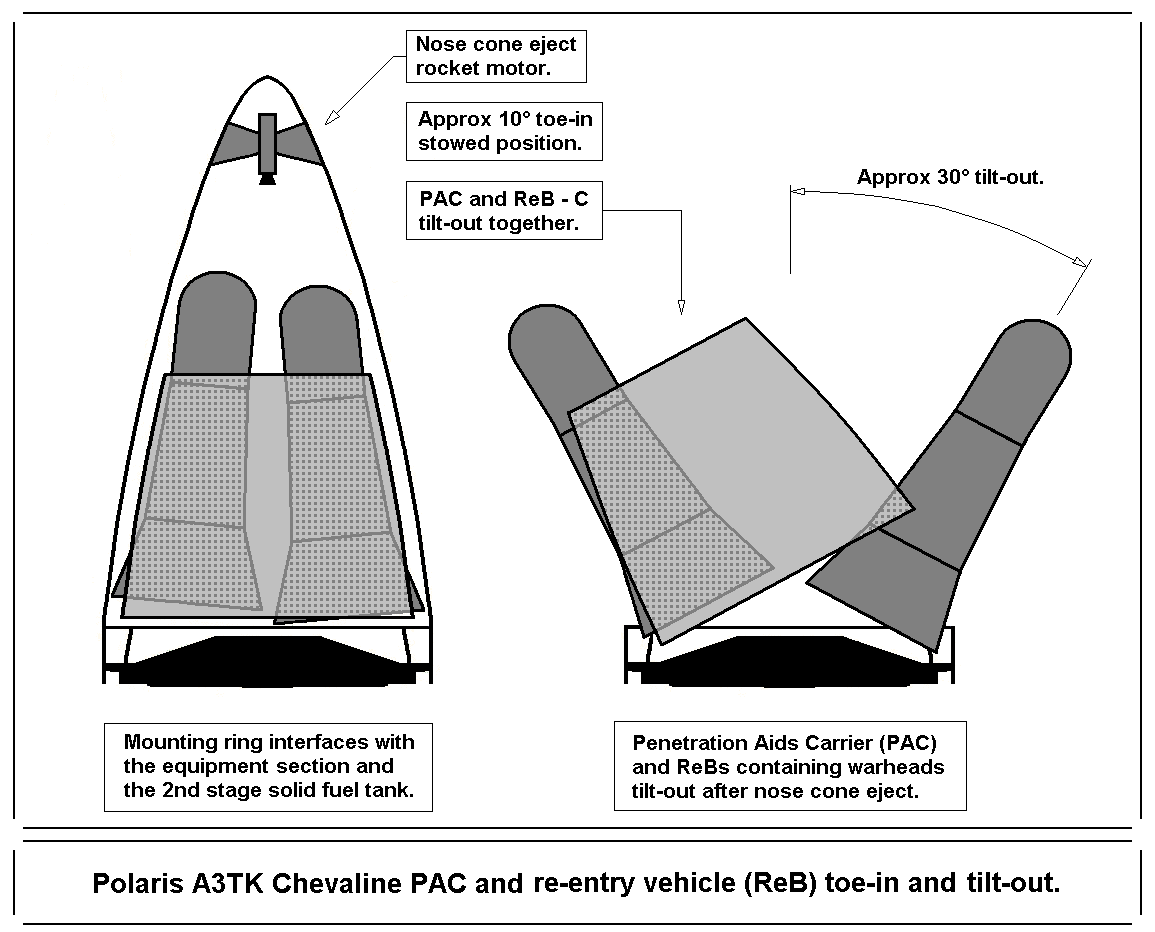 Nose cone eject rocket motor.

Approx 10° toe-in stowed position.

PAC and ReB - C tilt-out together.

Approx 30° tilt-out.

Mounting ring interfaces with the equipment section and the 2nd stage solid fuel tank.

Penetration Aids Carrier (PAC) and ReBs containing warheads tilt-out after nose cone eject.

Polaris A3TK Chevaline PAC and re-entry vehicle (ReB) toe-in and tilt-out.