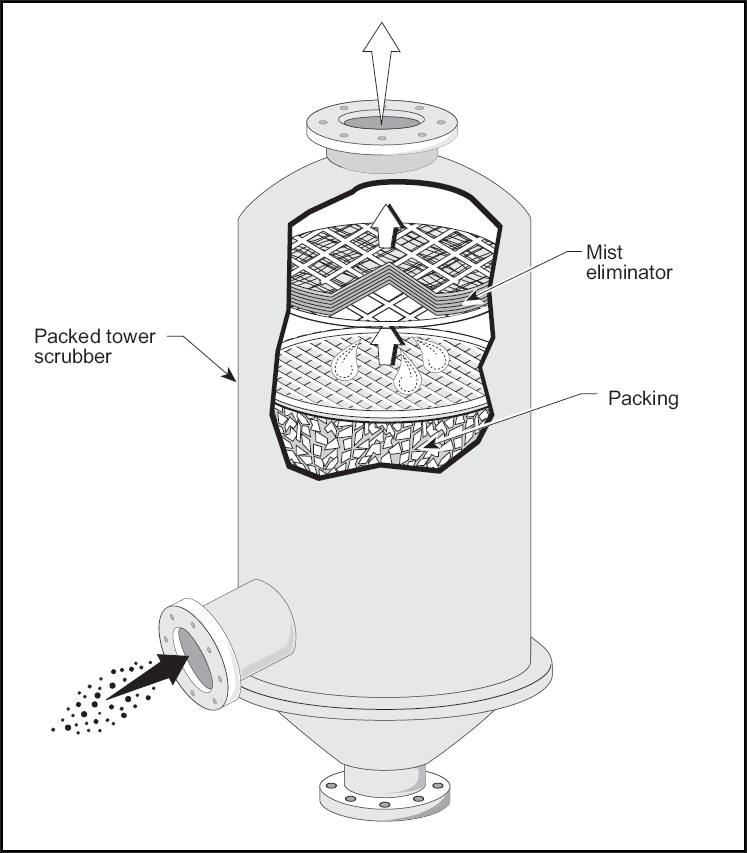 Mist eliminator

Packed tower scrubber

Packing