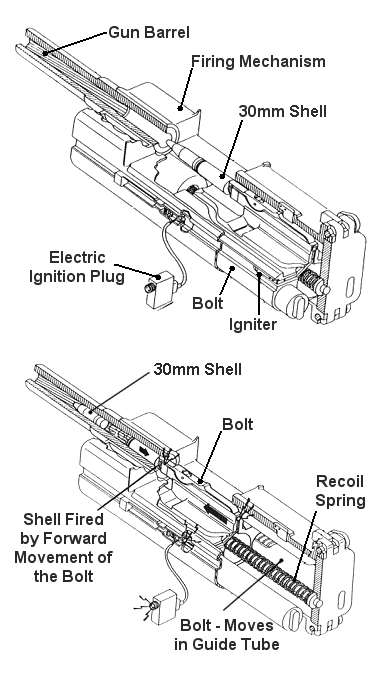 Gun Barrel
Firing Mechanism
30mm Shell
Electric Ignition Plug
Bolt
Igniter

30mm Shell
Bolt
Recoil Spring
Shell Fired by Forward Movement of the Bolt
Bolt - Moves in Guide Tube