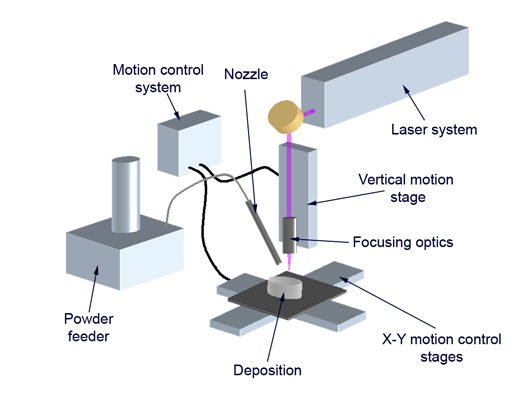 Motion control system

Nozzle

Laser system

Vertical motion stage

Focusing optics

Powder feeder

X-Y motion control stages

Deposition