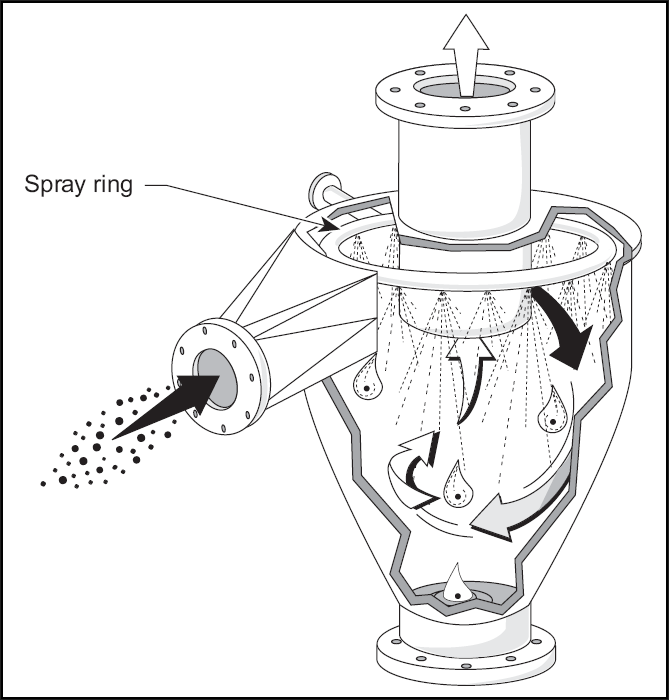 Spray ring