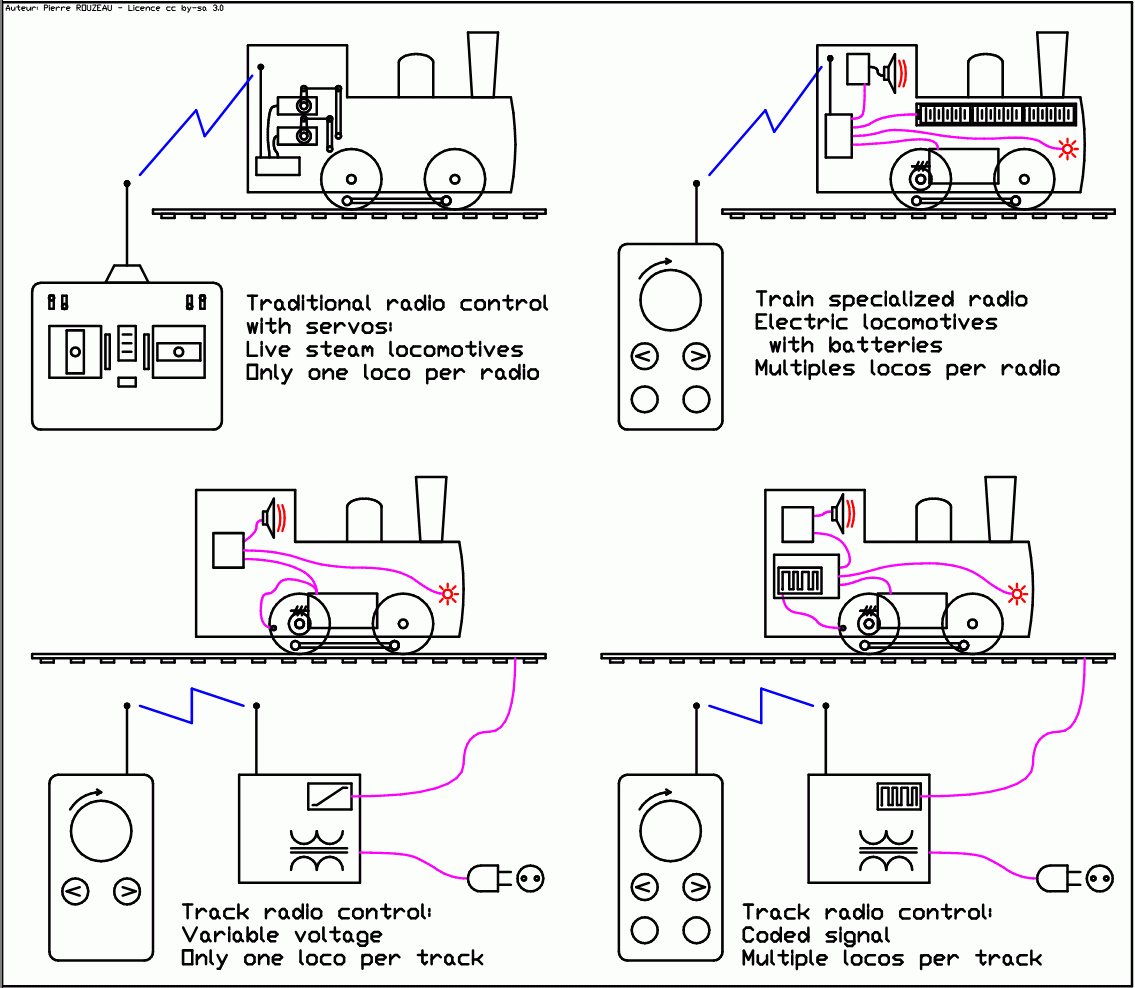 Auteur: Pierre ROUZEAU - Licence cc by-sa 3.0

Traditional radio control with servos:
Live steam locomotives
Only one loco per radio

Train specialized radio
Electric locomotives with batteries
Multiples locos per radio

Track radio control:
Variable voltage
Only one loco per track

Track radio control:
Coded signal
Multiple locos per track