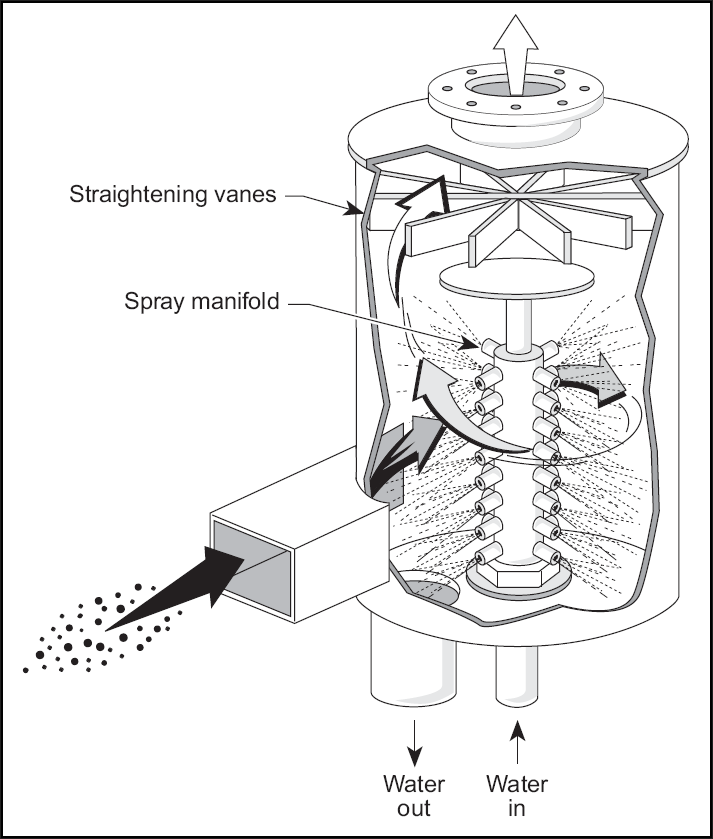 Straightening vanes

Spray manifold

Water out

Water in